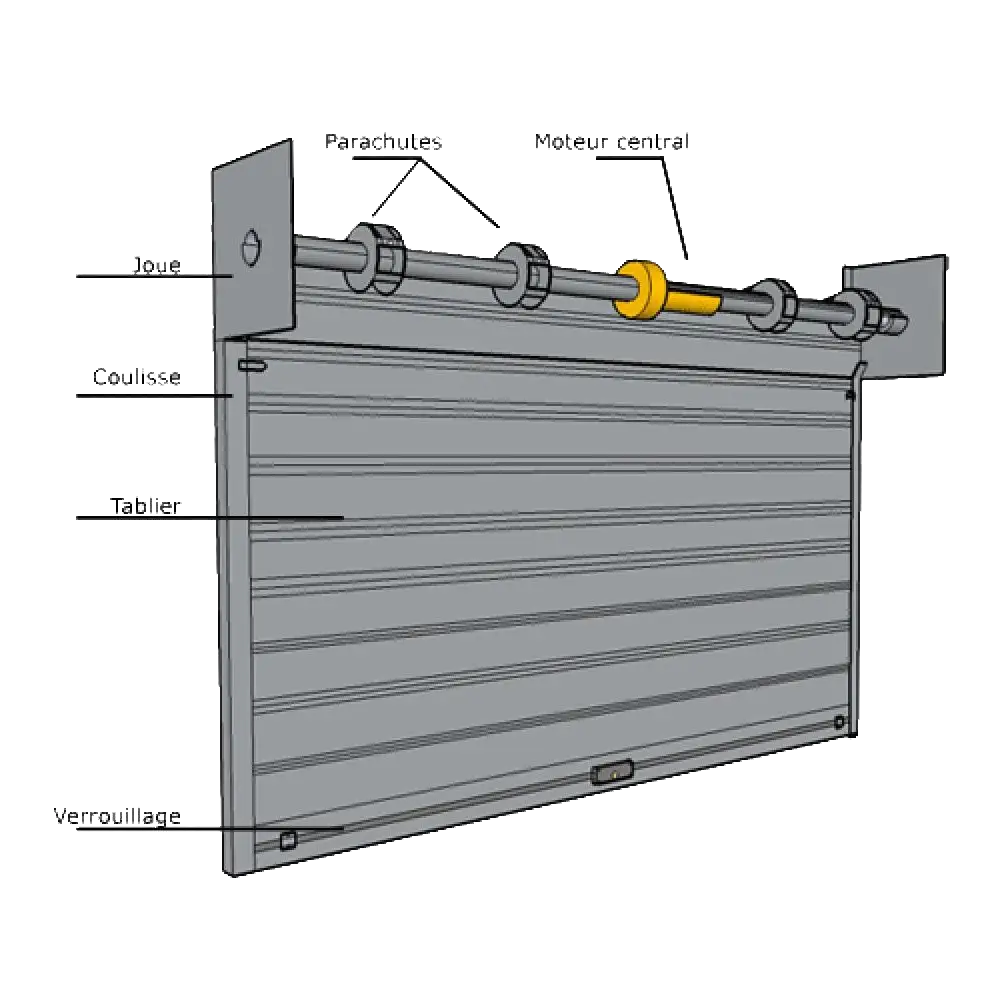 Parachutes
Moteur central
Joue
Coulisse
Tablier
Verrouillage